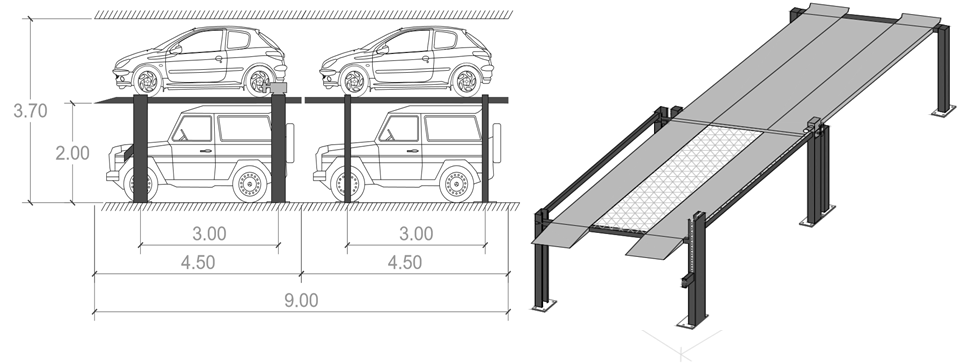 3.70
2.00
3.00
3.00
4.50
4.50
9.00